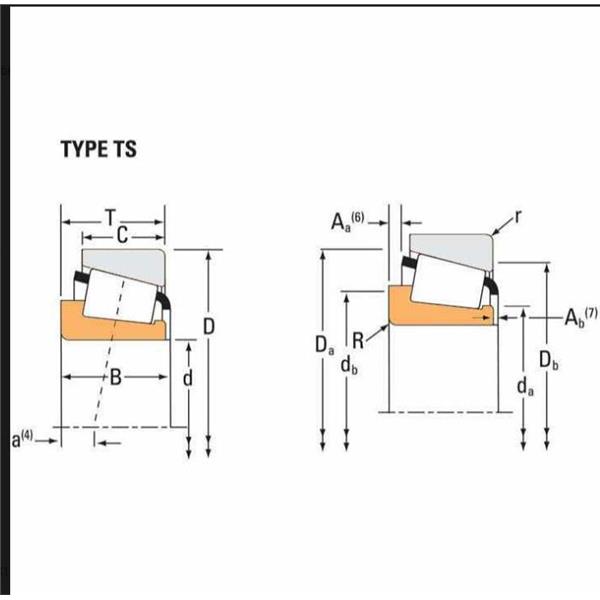 TYPE TS

T
C
D
B
d
$a^{(4)}$

$A_a^{(6)}$
r
$D_a$
R
$d_b$
$A_b^{(7)}$
$D_b$
$d_a$